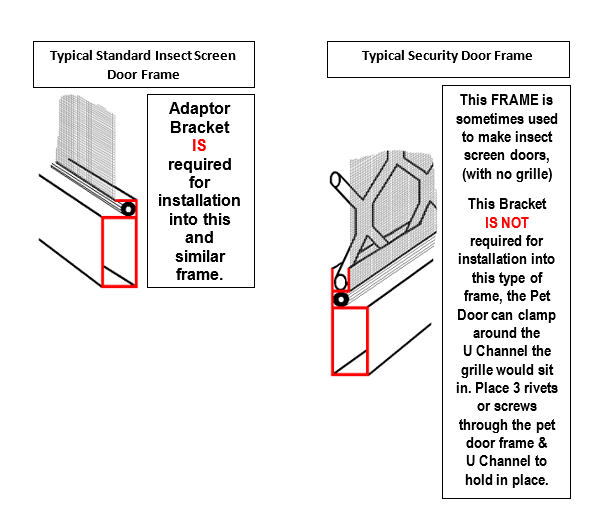 Typical Standard Insect Screen Door Frame

Adaptor Bracket IS required for installation into this and similar frame.

Typical Security Door Frame

This FRAME is sometimes used to make insect screen doors, (with no grille)

This Bracket IS NOT required for installation into this type of frame, the Pet Door can clamp around the U Channel the grille would sit in. Place 3 rivets or screws through the pet door frame & U Channel to hold in place.